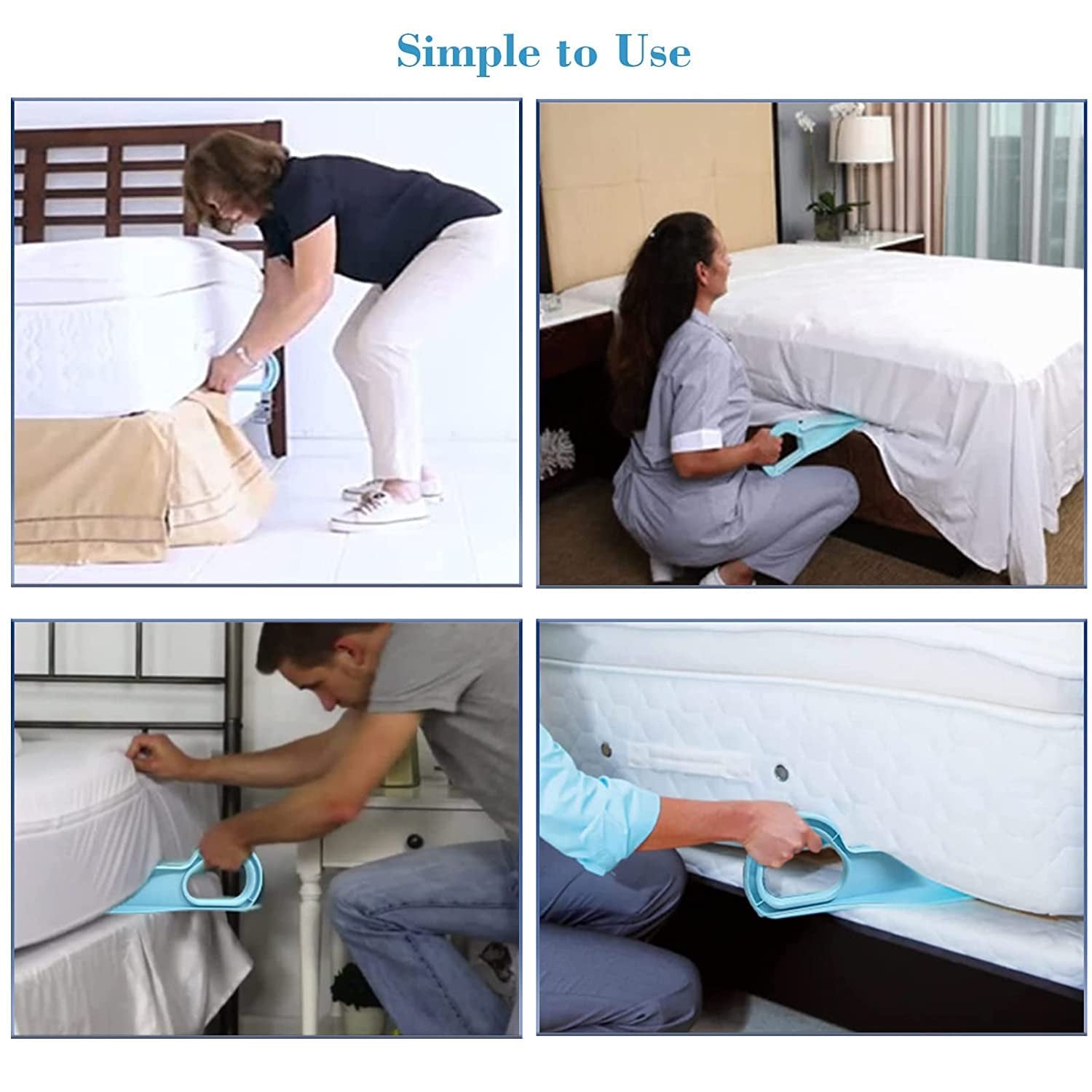 Simple to Use